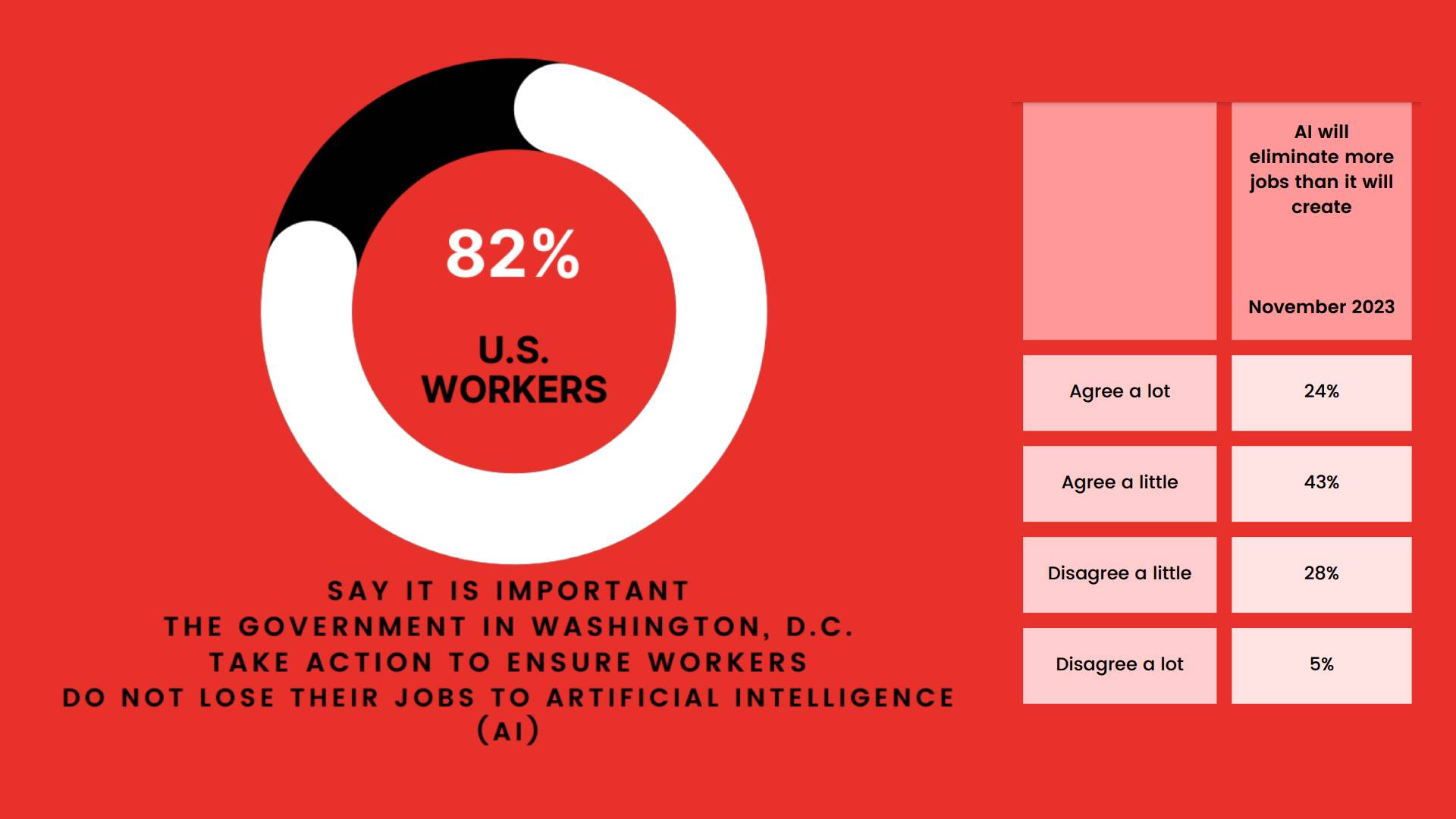 82%

U.S. WORKERS

SAY IT IS IMPORTANT THE GOVERNMENT IN WASHINGTON, D.C. TAKE ACTION TO ENSURE WORKERS DO NOT LOSE THEIR JOBS TO ARTIFICIAL INTELLIGENCE (AI)

| | AI will eliminate more jobs than it will create November 2023 |
|---|---|
| Agree a lot | 24% |
| Agree a little | 43% |
| Disagree a little | 28% |
| Disagree a lot | 5% |